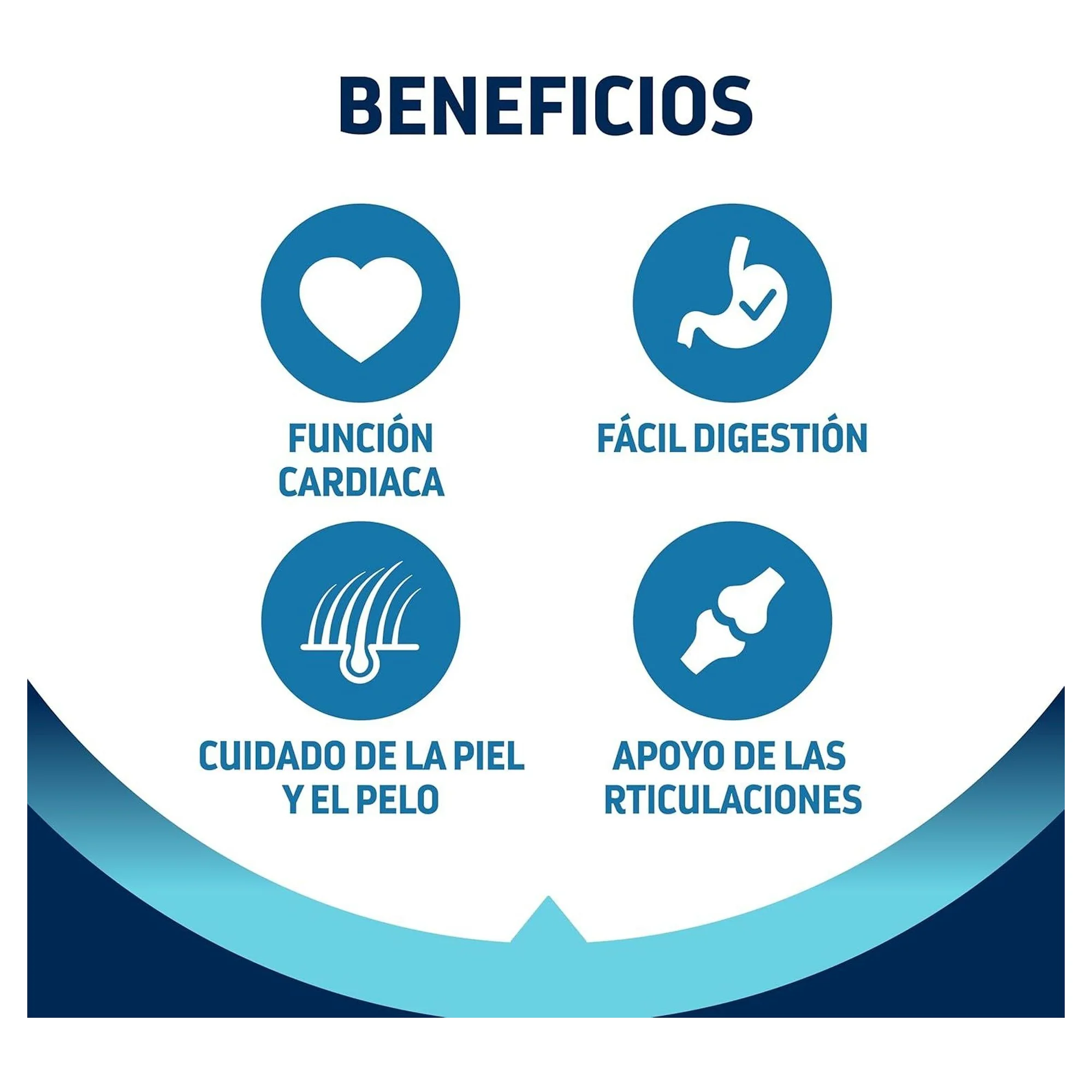 BENEFICIOS

FUNCIÓN CARDIACA

FÁCIL DIGESTIÓN

CUIDADO DE LA PIEL Y EL PELO

APOYO DE LAS RTICULACIONES