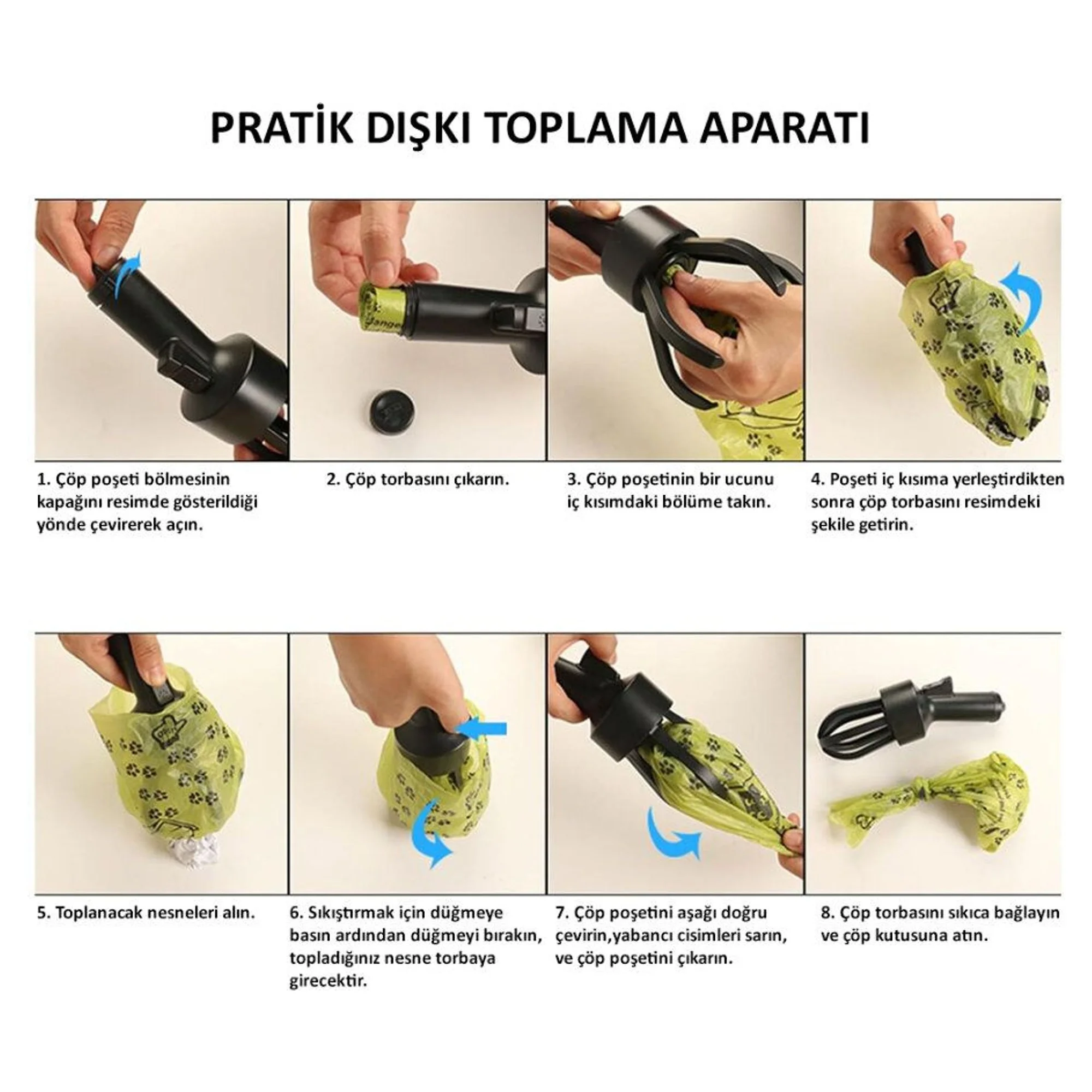 PRATİK DIŞKI TOPLAMA APARATI

1. Çöp poşeti bölmesinin kapağını resimde gösterildiği yönde çevirerek açın.

2. Çöp torbasını çıkarın.

3. Çöp poşetinin bir ucunu iç kısımdaki bölüme takın.

4. Poşeti iç kısıma yerleştirdikten sonra çöp torbasını resimdeki şekile getirin.

5. Toplanacak nesneleri alın.

6. Sıkıştırmak için düğmeye basın ardından düğmeyi bırakın, topladığınız nesne torbaya girecektir.

7. Çöp poşetini aşağı doğru çevirin,yabancı cisimleri sarın, ve çöp poşetini çıkarın.

8. Çöp torbasını sıkıca bağlayın ve çöp kutusuna atın.